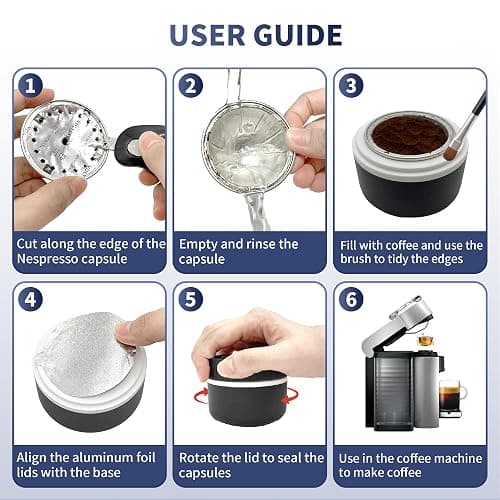 USER GUIDE

1
Cut along the edge of the Nespresso capsule

2
Empty and rinse the capsule

3
Fill with coffee and use the brush to tidy the edges

4
Align the aluminum foil lids with the base

5
Rotate the lid to seal the capsules

6
Use in the coffee machine to make coffee