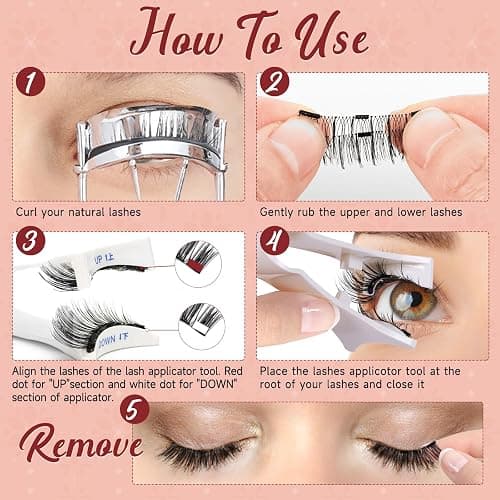 How To Use

1

Curl your natural lashes

2

Gently rub the upper and lower lashes

3

UP 上

DOWN 下

Align the lashes of the lash applicator tool. Red dot for "UP"section and white dot for "DOWN" section of applicator.

4

Place the lashes applicotor tool at the root of your lashes and close it

5

Remove