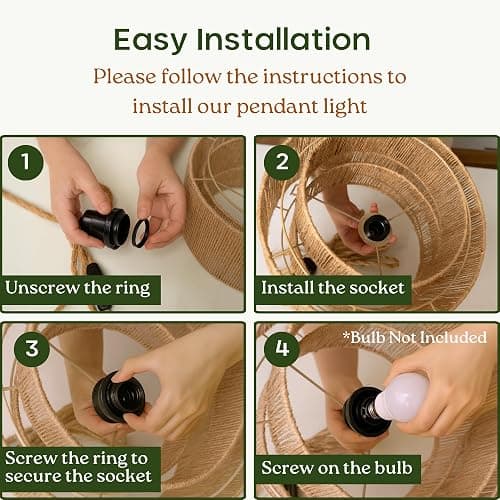 Easy Installation

Please follow the instructions to install our pendant light

1

Unscrew the ring

2

Install the socket

3

Screw the ring to secure the socket

4

*Bulb Not Included

Screw on the bulb