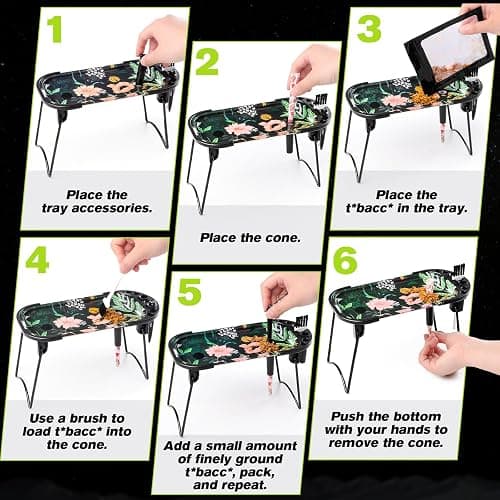 1

Place the tray accessories.

2

Place the cone.

3

Place the t*bacc* in the tray.

4

Use a brush to load t*bacc* into the cone.

5

Add a small amount of finely ground t*bacc*, pack, and repeat.

6

Push the bottom with your hands to remove the cone.