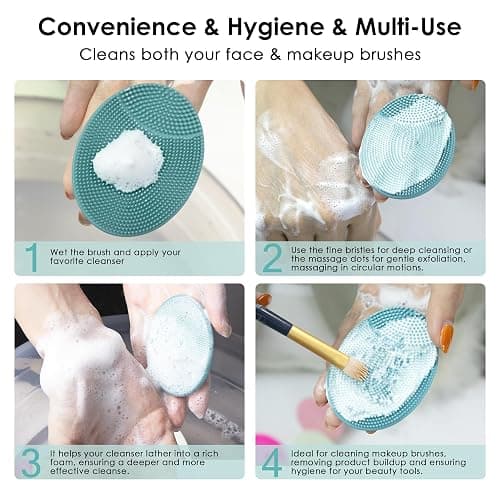 Convenience & Hygiene & Multi-Use

Cleans both your face & makeup brushes

1 Wet the brush and apply your favorite cleanser

2 Use the fine bristles for deep cleansing or the massage dots for gentle exfoliation, massaging in circular motions.

3 It helps your cleanser lather into a rich foam, ensuring a deeper and more effective cleanse.

4 Ideal for cleaning makeup brushes, removing product buildup and ensuring hygiene for your beauty tools.