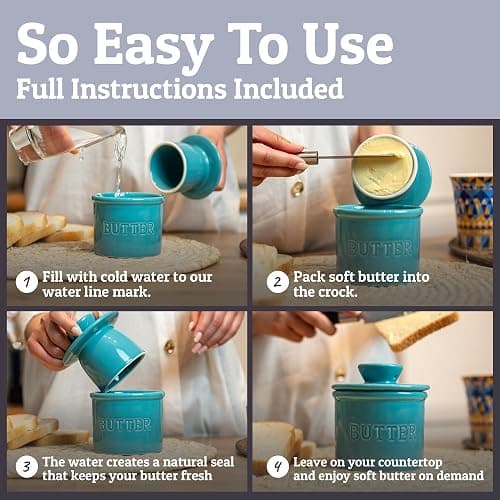 So Easy To Use
Full Instructions Included

BUTTER

1 Fill with cold water to our water line mark.

BUTTER

2 Pack soft butter into the crock.

BUTTER

3 The water creates a natural seal that keeps your butter fresh

BUTTER

4 Leave on your countertop and enjoy soft butter on demand