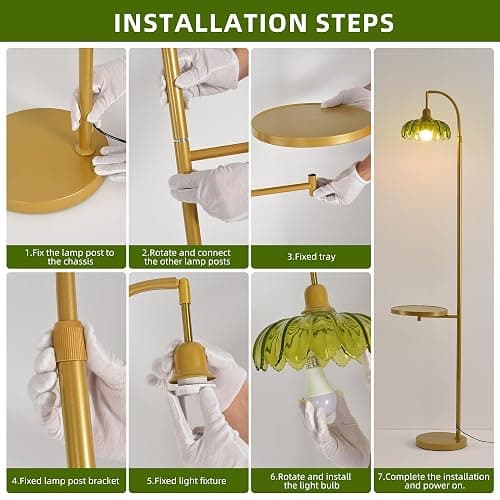 INSTALLATION STEPS

1.Fix the lamp post to the chassis

2.Rotate and connect the other lamp posts

3.Fixed tray

4.Fixed lamp post bracket

5.Fixed light fixture

6.Rotate and install the light bulb

7.Complete the installation and power on.