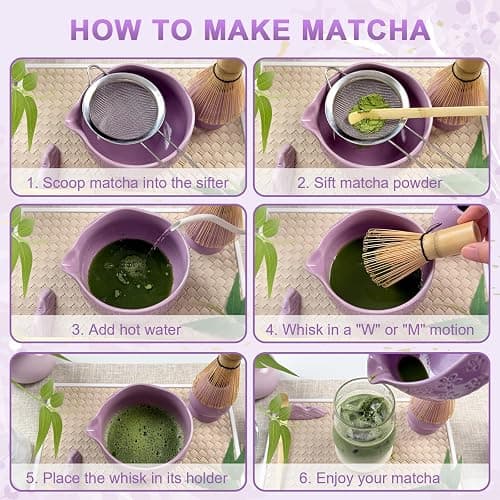 HOW TO MAKE MATCHA

1. Scoop matcha into the sifter

2. Sift matcha powder

3. Add hot water

4. Whisk in a "W" or "M" motion

5. Place the whisk in its holder

6. Enjoy your matcha