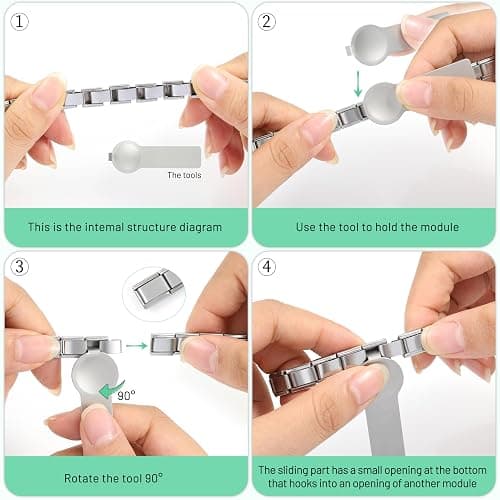 ①

The tools

This is the intemal structure diagram

②

Use the tool to hold the module

③

90°

Rotate the tool 90°

④

The sliding part has a small opening at the bottom that hooks into an opening of another module