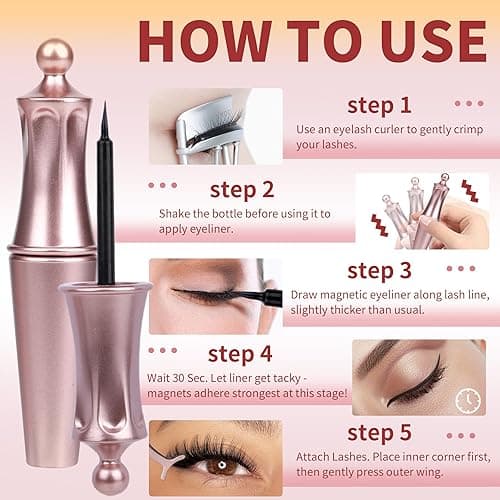 HOW TO USE

step 1
Use an eyelash curler to gently crimp your lashes.

step 2
Shake the bottle before using it to apply eyeliner.

step 3
Draw magnetic eyeliner along lash line, slightly thicker than usual.

step 4
Wait 30 Sec. Let liner get tacky - magnets adhere strongest at this stage!

step 5
Attach Lashes. Place inner corner first, then gently press outer wing.