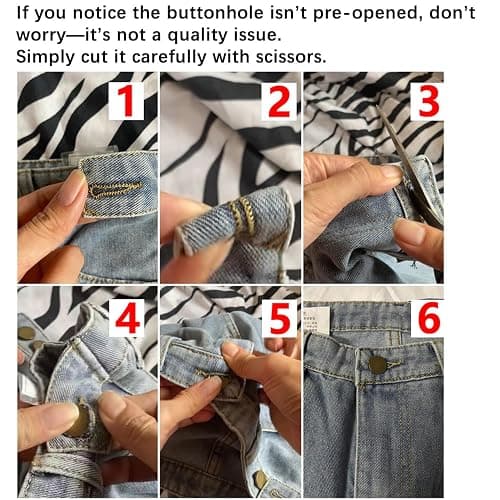 If you notice the buttonhole isn't pre-opened, don't worry—it's not a quality issue.
Simply cut it carefully with scissors.

1
2
3
4
5
6