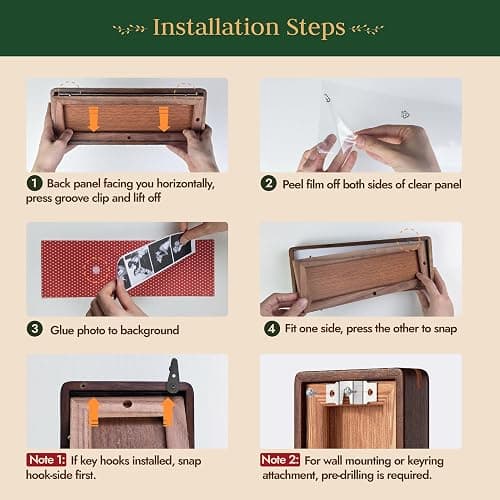 Installation Steps

1 Back panel facing you horizontally, press groove clip and lift off

2 Peel film off both sides of clear panel

3 Glue photo to background

4 Fit one side, press the other to snap

Note 1: If key hooks installed, snap hook-side first.

Note 2: For wall mounting or keyring attachment, pre-drilling is required.