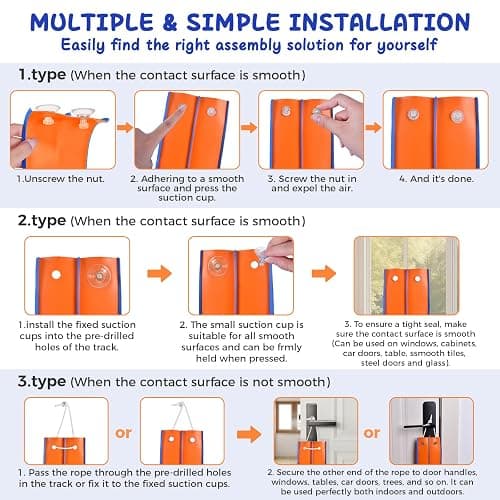 MULTIPLE & SIMPLE INSTALLATION
Easily find the right assembly solution for yourself

1.type (When the contact surface is smooth)

1.Unscrew the nut.

2. Adhering to a smooth surface and press the suction cup.

3. Screw the nut in and expel the air.

4. And it's done.

2.type (When the contact surface is smooth)

1.install the fixed suction cups into the pre-drilled holes of the track.

2. The small suction cup is suitable for all smooth surfaces and can be frmly held when pressed.

3. To ensure a tight seal, make sure the contact surface is smooth (Can be used on windows, cabinets, car doors, table, ssmooth tiles, steel doors and glass).

3.type (When the contact surface is not smooth)

or

or

1. Pass the rope through the pre-drilled holes in the track or fix it to the fixed suction cups.

2. Secure the other end of the rope to door handles, windows, tables, car doors, trees, and so on. It can be used perfectly both indoors and outdoors.