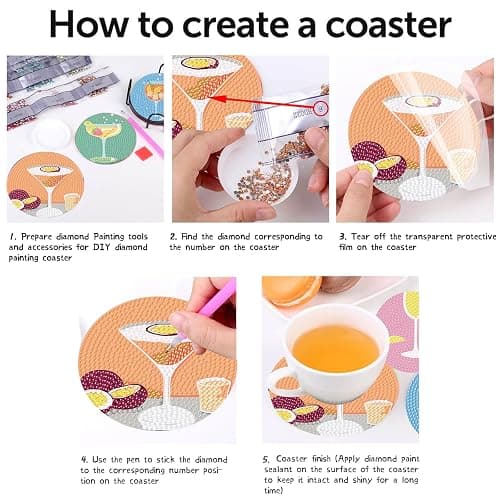 How to create a coaster

1. Prepare diamond Painting tools and accessories for DIY diamond painting coaster

2. Find the diamond corresponding to the number on the coaster

3. Tear off the transparent protective film on the coaster

4. Use the pen to stick the diamond to the corresponding number position on the coaster

5. Coaster finish (Apply diamond paint sealant on the surface of the coaster to keep it intact and shiny for a long time)