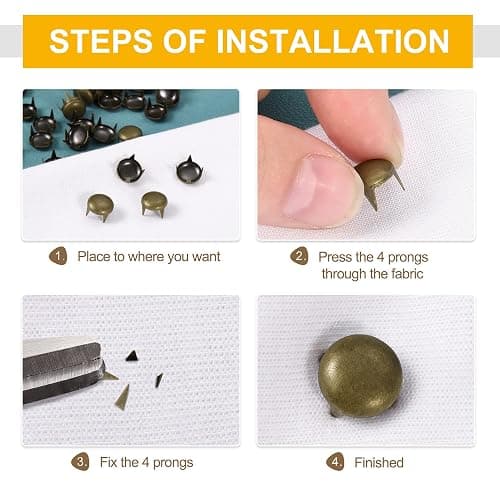 STEPS OF INSTALLATION

1. Place to where you want

2. Press the 4 prongs through the fabric

3. Fix the 4 prongs

4. Finished