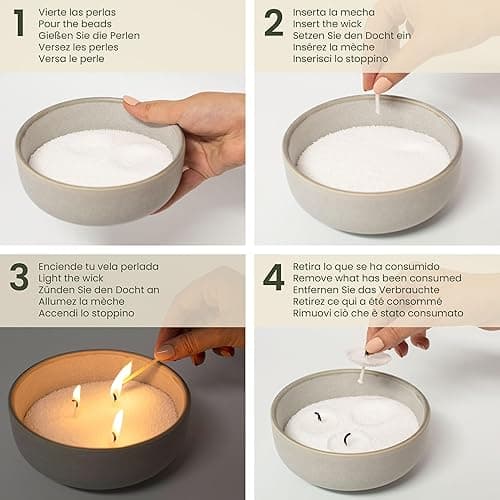 1
Vierte las perlas
Pour the beads
Gießen Sie die Perlen
Versez les perles
Versa le perle

2
Inserta la mecha
Insert the wick
Setzen Sie den Docht ein
Insérez la mèche
Inserisci lo stoppino

3
Enciende tu vela perlada
Light the wick
Zünden Sie den Docht an
Allumez la mèche
Accendi lo stoppino

4
Retira lo que se ha consumido
Remove what has been consumed
Entfernen Sie das Verbrauchte
Retirez ce qui a été consommé
Rimuovi ciò che è stato consumato