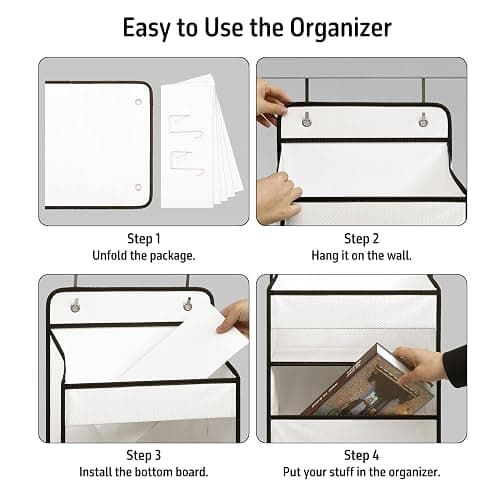 Easy to Use the Organizer

Step 1
Unfold the package.

Step 2
Hang it on the wall.

Step 3
Install the bottom board.

Step 4
Put your stuff in the organizer.