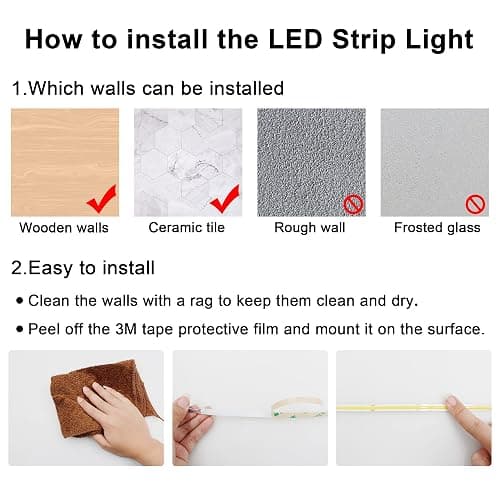 How to install the LED Strip Light

1.Which walls can be installed

Wooden walls

Ceramic tile

Rough wall

Frosted glass

2.Easy to install

• Clean the walls with a rag to keep them clean and dry.

• Peel off the 3M tape protective film and mount it on the surface.