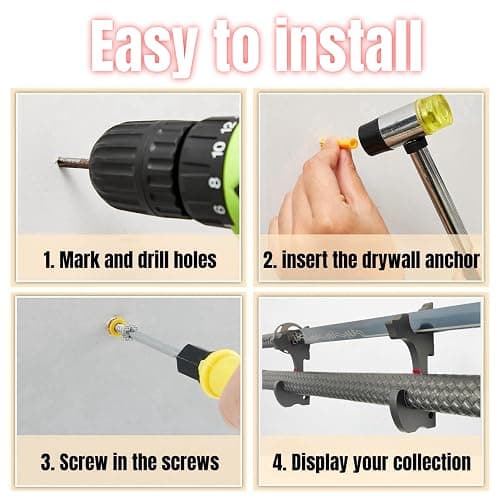 Easy to install

12
10
8
6

1. Mark and drill holes

2. insert the drywall anchor

3. Screw in the screws

4. Display your collection