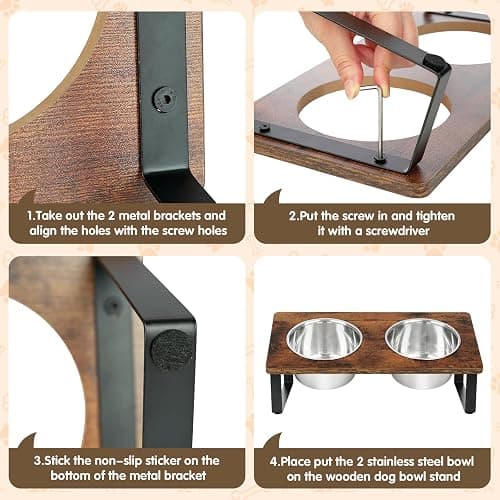 1.Take out the 2 metal brackets and align the holes with the screw holes

2.Put the screw in and tighten it with a screwdriver

3.Stick the non-slip sticker on the bottom of the metal bracket

4.Place put the 2 stainless steel bowl on the wooden dog bowl stand