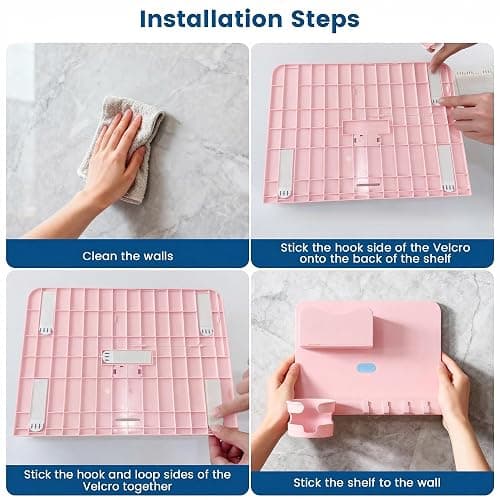 Installation Steps

Clean the walls

Stick the hook side of the Velcro onto the back of the shelf

Stick the hook and loop sides of the Velcro together

Stick the shelf to the wall