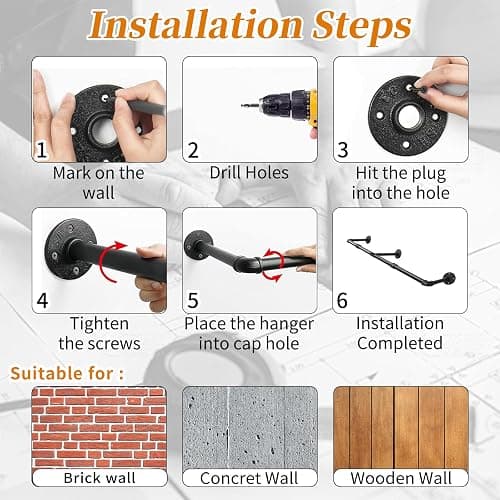 Installation Steps

1
Mark on the wall

2
Drill Holes

3
Hit the plug into the hole

4
Tighten the screws

5
Place the hanger into cap hole

6
Installation Completed

Suitable for :

Brick wall

Concret Wall

Wooden Wall