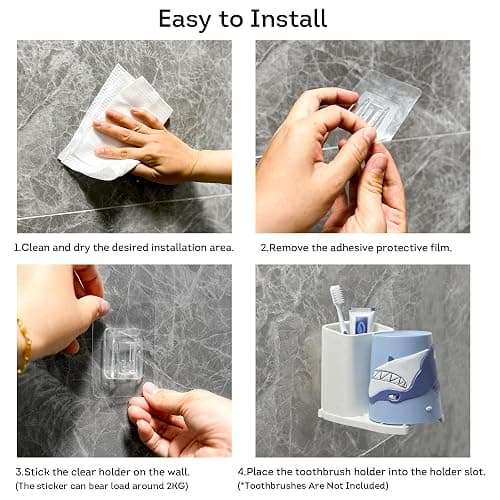 Easy to Install

1.Clean and dry the desired installation area.

2.Remove the adhesive protective film.

3.Stick the clear holder on the wall.
(The sticker can bear load around 2KG)

4.Place the toothbrush holder into the holder slot.
(*Toothbrushes Are Not Included)