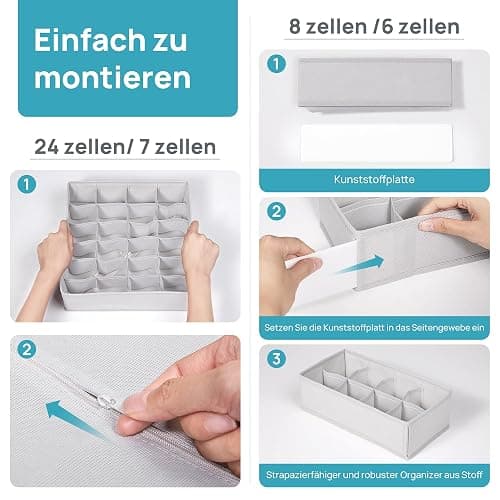 Einfach zu montieren

24 zellen/ 7 zellen

1

2

8 zellen /6 zellen

1

Kunststoffplatte

2

Setzen Sie die Kunststoffplatt in das Seitengewebe ein

3

Strapazierfähiger und robuster Organizer aus Stoff