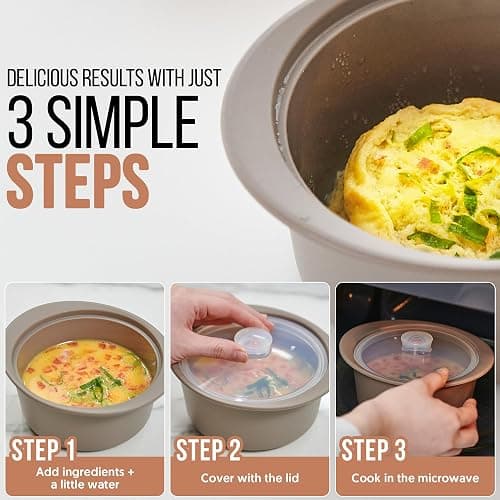 DELICIOUS RESULTS WITH JUST
3 SIMPLE
STEPS

STEP 1
Add ingredients + a little water

STEP 2
Cover with the lid

STEP 3
Cook in the microwave