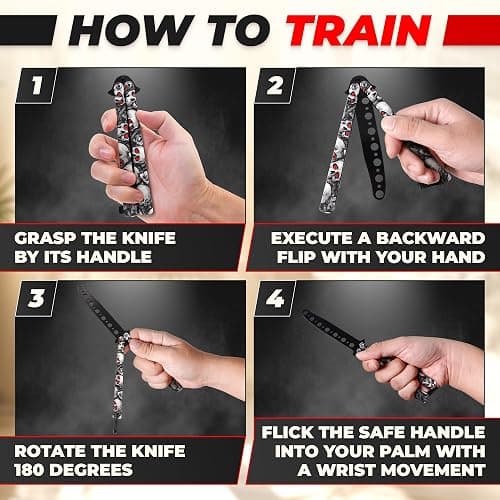 HOW TO TRAIN

1

GRASP THE KNIFE BY ITS HANDLE

2

EXECUTE A BACKWARD FLIP WITH YOUR HAND

3

ROTATE THE KNIFE 180 DEGREES

4

FLICK THE SAFE HANDLE INTO YOUR PALM WITH A WRIST MOVEMENT