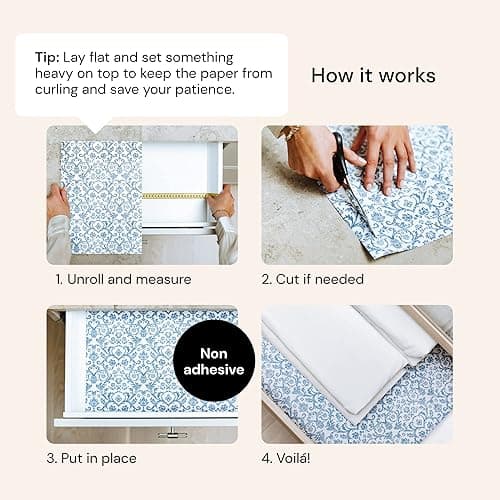 Tip: Lay flat and set something heavy on top to keep the paper from curling and save your patience.

How it works

1. Unroll and measure

2. Cut if needed

Non adhesive

3. Put in place

4. Voilá!