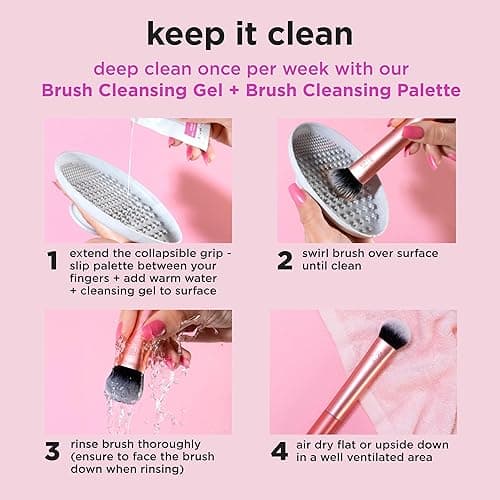 keep it clean

deep clean once per week with our
Brush Cleansing Gel + Brush Cleansing Palette

1 extend the collapsible grip - slip palette between your fingers + add warm water + cleansing gel to surface

2 swirl brush over surface until clean

3 rinse brush thoroughly (ensure to face the brush down when rinsing)

4 air dry flat or upside down in a well ventilated area