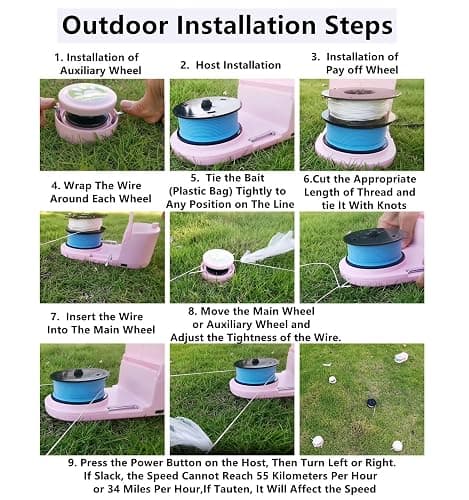 Outdoor Installation Steps

1. Installation of Auxiliary Wheel

2. Host Installation

3. Installation of Pay off Wheel

4. Wrap The Wire Around Each Wheel

5. Tie the Bait (Plastic Bag) Tightly to Any Position on The Line

6.Cut the Appropriate Length of Thread and tie It With Knots

7. Insert the Wire Into The Main Wheel

8. Move the Main Wheel or Auxiliary Wheel and Adjust the Tightness of the Wire.

9. Press the Power Button on the Host, Then Turn Left or Right. If Slack, the Speed Cannot Reach 55 Kilometers Per Hour or 34 Miles Per Hour,If Tauten, It Will Affect the Speed