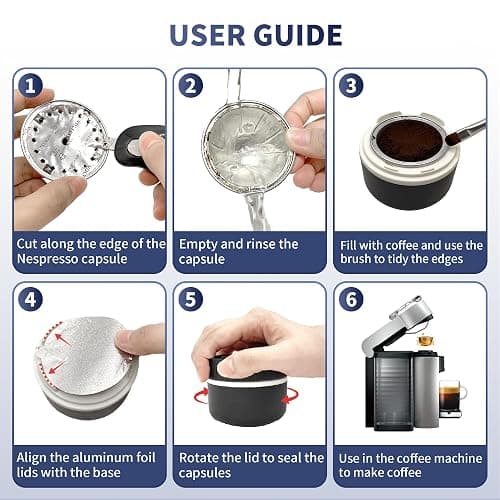 USER GUIDE

1
Cut along the edge of the Nespresso capsule

2
Empty and rinse the capsule

3
Fill with coffee and use the brush to tidy the edges

4
Align the aluminum foil lids with the base

5
Rotate the lid to seal the capsules

6
Use in the coffee machine to make coffee