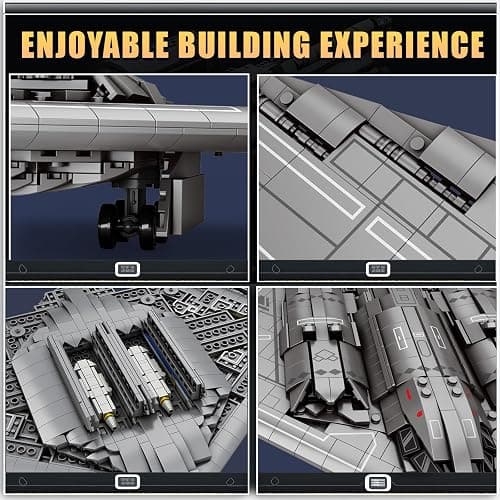 ENJOYABLE BUILDING EXPERIENCE