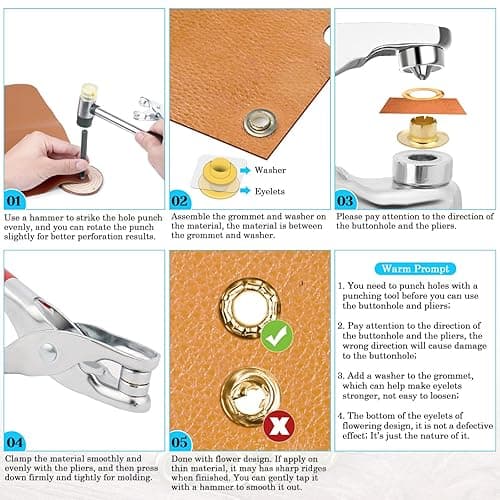 01

Use a hammer to strike the hole punch evenly, and you can rotate the punch slightly for better perforation results.

Washer

Eyelets

02

Assemble the grommet and washer on the material, the material is between the grommet and washer.

03

Please pay attention to the direction of the buttonhole and the pliers.

04

Clamp the material smoothly and evenly with the pliers, and then press down firmly and tightly for molding.

05

Done with flower design. If apply on thin material, it may has sharp ridges when finished. You can gently tap it with a hammer to smooth it out.

Warm Prompt

1. You need to punch holes with a punching tool before you can use the buttonhole and pliers;

2. Pay attention to the direction of the buttonhole and the pliers, the wrong direction will cause damage to the buttonhole;

3. Add a washer to the grommet, which can help make eyelets stronger, not easy to loosen;

4. The bottom of the eyelets of flowering design, it is not a defective effect; It's just the nature of it.