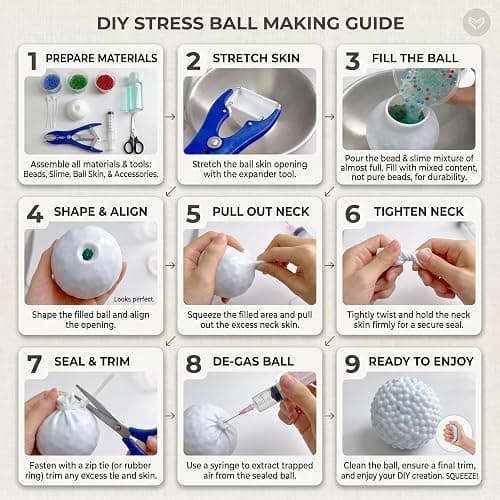 DIY STRESS BALL MAKING GUIDE

1 PREPARE MATERIALS

Assemble all materials & tools: Beads, Slime, Ball Skin, & Accessories.

2 STRETCH SKIN

Stretch the ball skin opening with the expander tool.

3 FILL THE BALL

Pour the bead & slime mixture of almost full. Fill with mixed content, not pure beads, for durability.

4 SHAPE & ALIGN

Looks perfect.

Shape the filled ball and align the opening.

5 PULL OUT NECK

Squeeze the filled area and pull out the excess neck skin.

6 TIGHTEN NECK

Tightly twist and hold the neck skin firmly for a secure seal.

7 SEAL & TRIM

Fasten with a zip tie (or rubber ring) trim any excess tie and skin.

8 DE-GAS BALL

Use a syringe to extract trapped air from the sealed ball.

9 READY TO ENJOY

Clean the ball, ensure a final trim, and enjoy your DIY creation. SQUEEZE!