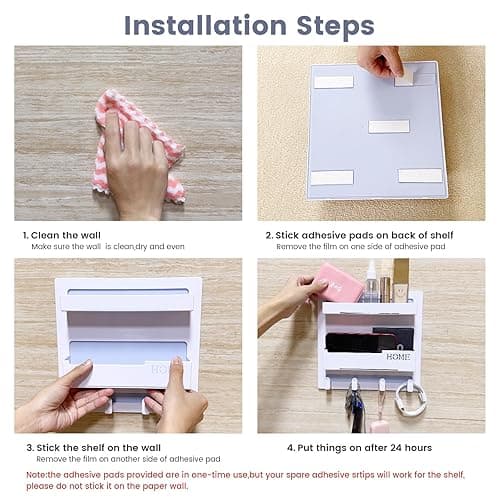 Installation Steps

1. Clean the wall
Make sure the wall is clean,dry and even

2. Stick adhesive pads on back of shelf
Remove the film on one side of adhesive pad

HOME

HOME

3. Stick the shelf on the wall
Remove the film on another side of adhesive pad

4. Put things on after 24 hours

Note:the adhesive pads provided are in one-time use,but your spare adhesive srtips will work for the shelf, please do not stick it on the paper wall.