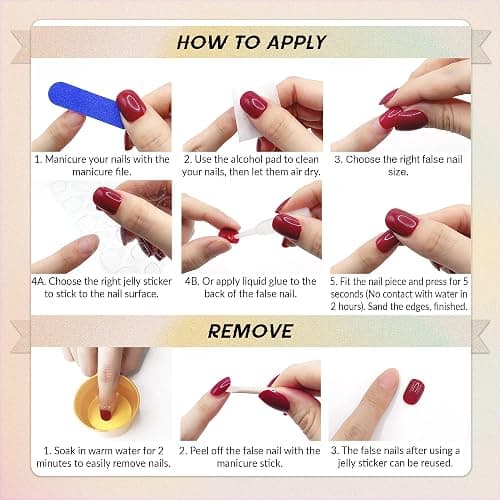 HOW TO APPLY

1. Manicure your nails with the manicure file.

2. Use the alcohol pad to clean your nails, then let them air dry.

3. Choose the right false nail size.

4A. Choose the right jelly sticker to stick to the nail surface.

4B. Or apply liquid glue to the back of the false nail.

5. Fit the nail piece and press for 5 seconds (No contact with water in 2 hours). Sand the edges, finished.

REMOVE

1. Soak in warm water for 2 minutes to easily remove nails.

2. Peel off the false nail with the manicure stick.

3. The false nails after using a jelly sticker can be reused.