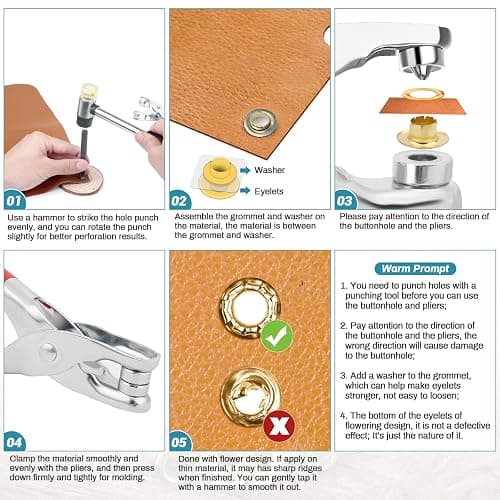 01

Use a hammer to strike the hole punch evenly, and you can rotate the punch slightly for better perforation results.

Washer

Eyelets

02

Assemble the grommet and washer on the material, the material is between the grommet and washer.

03

Please pay attention to the direction of the buttonhole and the pliers.

04

Clamp the material smoothly and evenly with the pliers, and then press down firmly and tightly for molding.

05

Done with flower design. If apply on thin material, it may has sharp ridges when finished. You can gently tap it with a hammer to smooth it out.

Warm Prompt

1. You need to punch holes with a punching tool before you can use the buttonhole and pliers;

2. Pay attention to the direction of the buttonhole and the pliers, the wrong direction will cause damage to the buttonhole;

3. Add a washer to the grommet, which can help make eyelets stronger, not easy to loosen;

4. The bottom of the eyelets of flowering design, it is not a defective effect; It's just the nature of it.