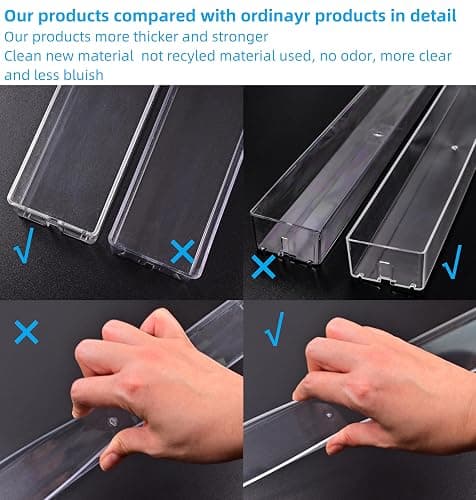 Our products compared with ordinayr products in detail
Our products more thicker and stronger
Clean new material  not recyled material used, no odor, more clear and less bluish

√ ×
× √
× √