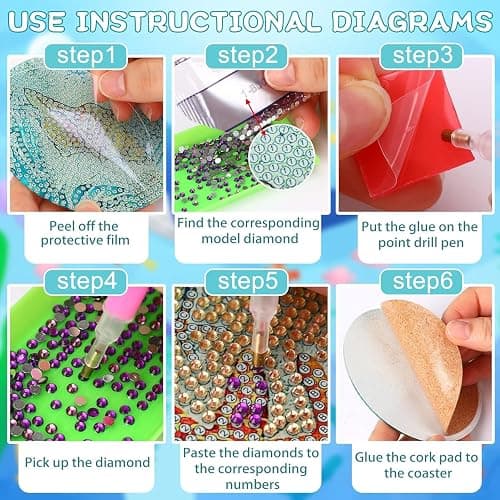 USE INSTRUCTIONAL DIAGRAMS

step1

Peel off the protective film

step2

Find the corresponding model diamond

step3

Put the glue on the point drill pen

step4

Pick up the diamond

step5

Paste the diamonds to the corresponding numbers

step6

Glue the cork pad to the coaster