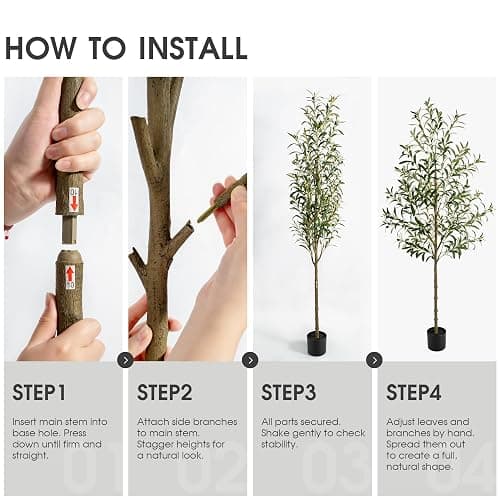 HOW TO INSTALL

10

10

STEP1

Insert main stem into base hole. Press down until firm and straight.

01

STEP2

Attach side branches to main stem. Stagger heights for a natural look.

02

STEP3

All parts secured. Shake gently to check stability.

03

STEP4

Adjust leaves and branches by hand. Spread them out to create a full, natural shape.

04