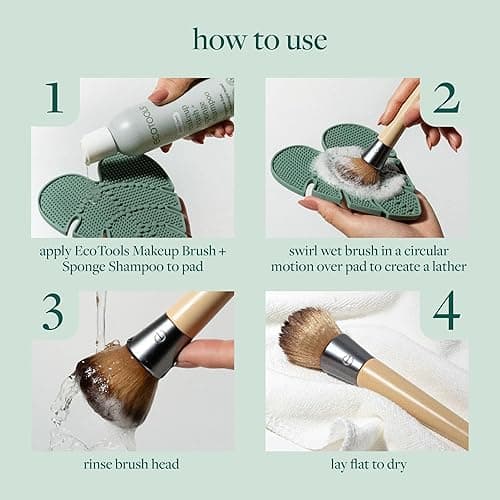 how to use

1

ECOTOOLS

apply EcoTools Makeup Brush + Sponge Shampoo to pad

2

swirl wet brush in a circular motion over pad to create a lather

3

rinse brush head

4

lay flat to dry